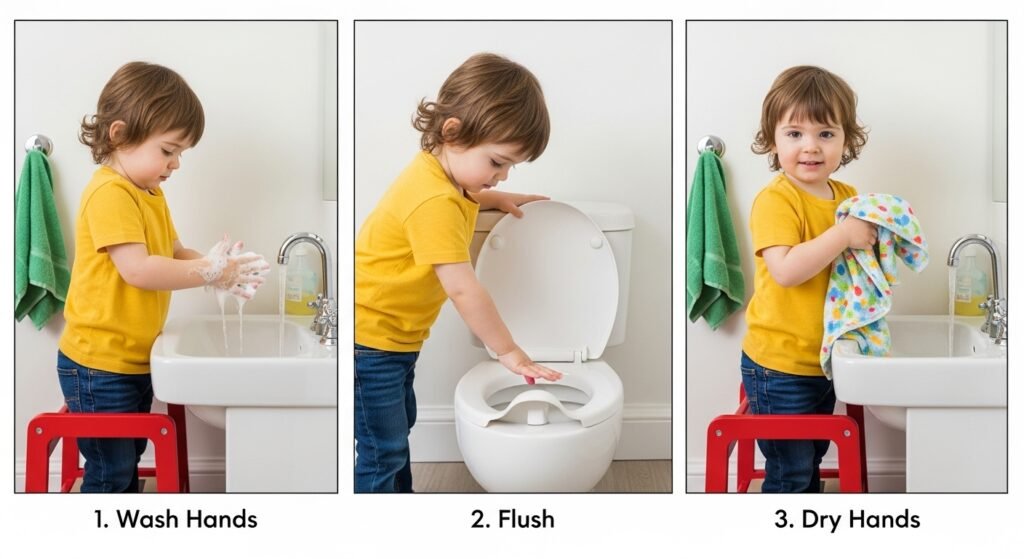 1. Wash Hands

2. Flush

3. Dry Hands